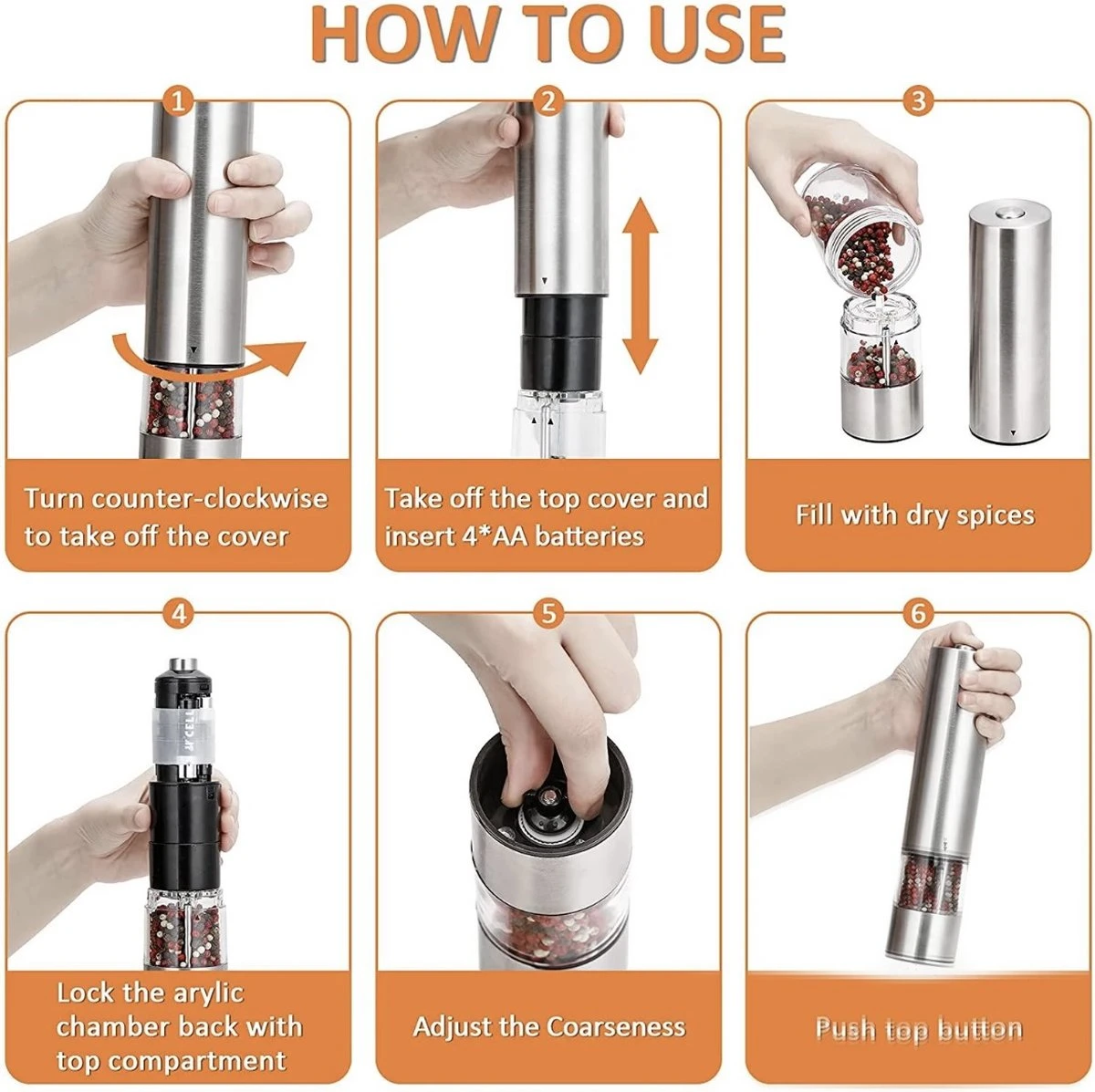 HOW TO USE

1

Turn counter-clockwise to take off the cover

2

Take off the top cover and insert 4*AA batteries

3

Fill with dry spices

4

Lock the arylic chamber back with top compartment

5

Adjust the Coarseness

6

Push top button